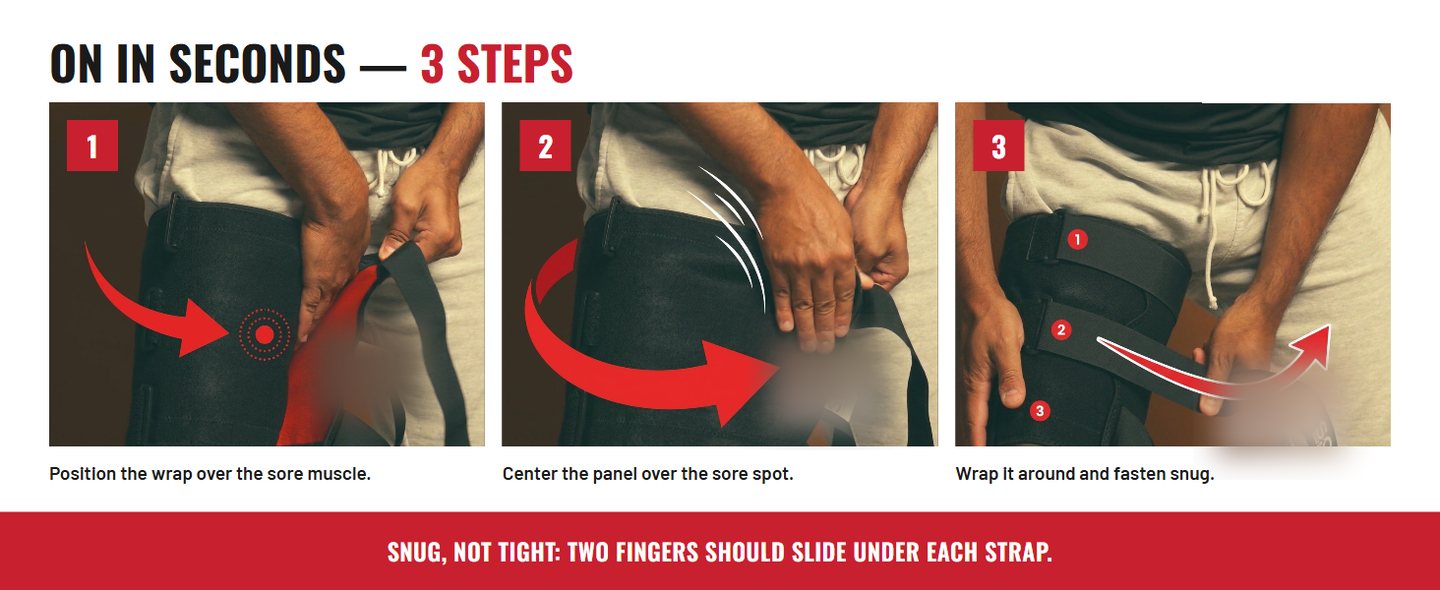 ON IN SECONDS — 3 STEPS

1

Position the wrap over the sore muscle.

2

Center the panel over the sore spot.

3

1

2

3

Wrap it around and fasten snug.

SNUG, NOT TIGHT: TWO FINGERS SHOULD SLIDE UNDER EACH STRAP.